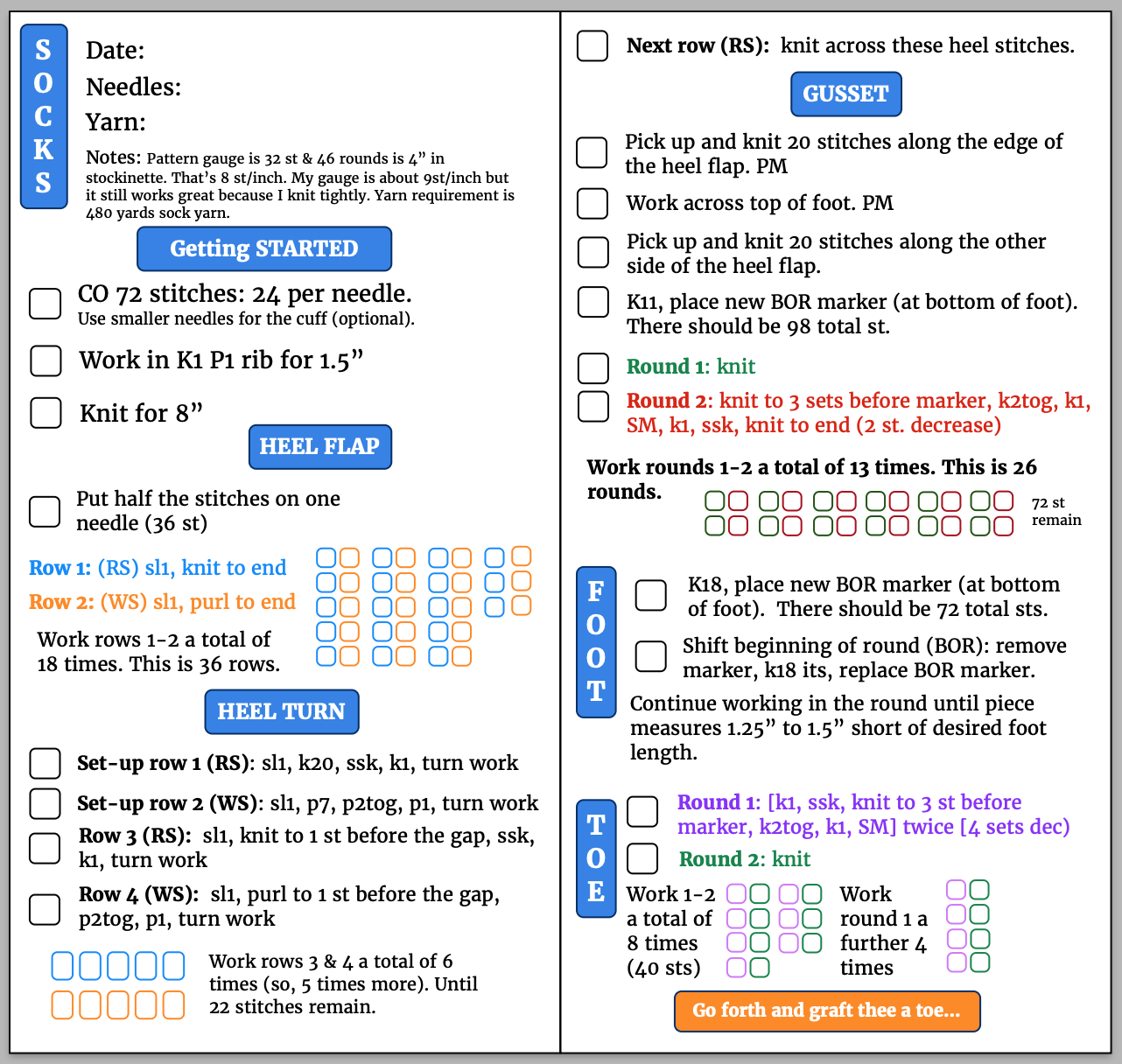 SOCKS

Date:
Needles:
Yarn:
Notes: Pattern gauge is 32 st & 46 rounds is 4" in stockinette. That's 8 st/inch. My gauge is about 9st/inch but it still works great because I knit tightly. Yarn requirement is 480 yards sock yarn.

Getting STARTED

CO 72 stitches: 24 per needle.
Use smaller needles for the cuff (optional).

Work in K1 P1 rib for 1.5"

Knit for 8"

HEEL FLAP

Put half the stitches on one needle (36 st)

Row 1: (RS) sl1, knit to end
Row 2: (WS) sl1, purl to end

Work rows 1-2 a total of 18 times. This is 36 rows.

HEEL TURN

Set-up row 1 (RS): sl1, k20, ssk, k1, turn work
Set-up row 2 (WS): sl1, p7, p2tog, p1, turn work
Row 3 (RS): sl1, knit to 1 st before the gap, ssk, k1, turn work
Row 4 (WS): sl1, purl to 1 st before the gap, p2tog, p1, turn work

Work rows 3 & 4 a total of 6 times (so, 5 times more). Until 22 stitches remain.

Next row (RS): knit across these heel stitches.

GUSSET

Pick up and knit 20 stitches along the edge of the heel flap. PM
Work across top of foot. PM
Pick up and knit 20 stitches along the other side of the heel flap.
K11, place new BOR marker (at bottom of foot). There should be 98 total st.
Round 1: knit
Round 2: knit to 3 sets before marker, k2tog, k1, SM, k1, ssk, knit to end (2 st. decrease)

Work rounds 1-2 a total of 13 times. This is 26 rounds.

72 st remain

FOOT

K18, place new BOR marker (at bottom of foot). There should be 72 total sts.
Shift beginning of round (BOR): remove marker, k18 its, replace BOR marker.
Continue working in the round until piece measures 1.25" to 1.5" short of desired foot length.

TOE

Round 1: [k1, ssk, knit to 3 st before marker, k2tog, k1, SM] twice [4 sets dec)
Round 2: knit

Work 1-2 a total of 8 times (40 sts)

Work round 1 a further 4 times

Go forth and graft thee a toe...